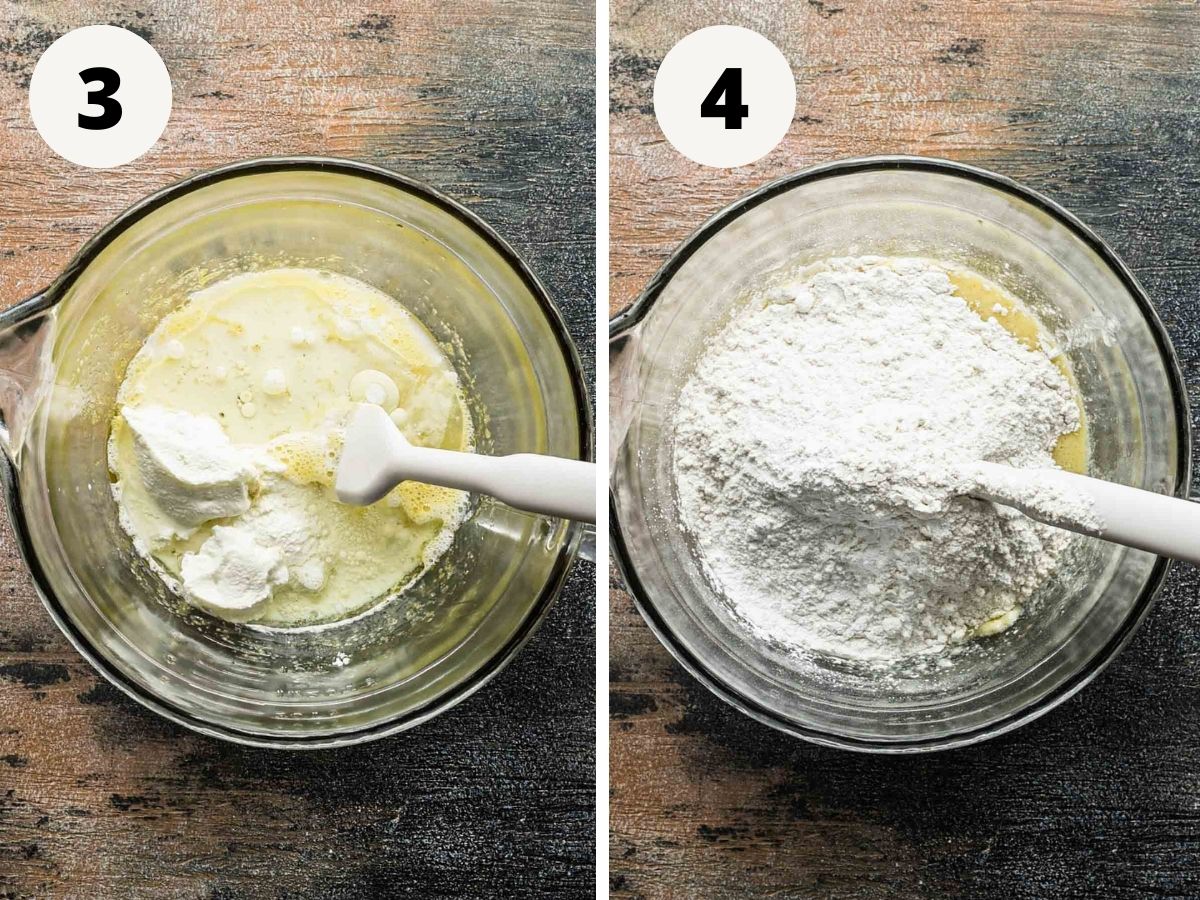 3

4