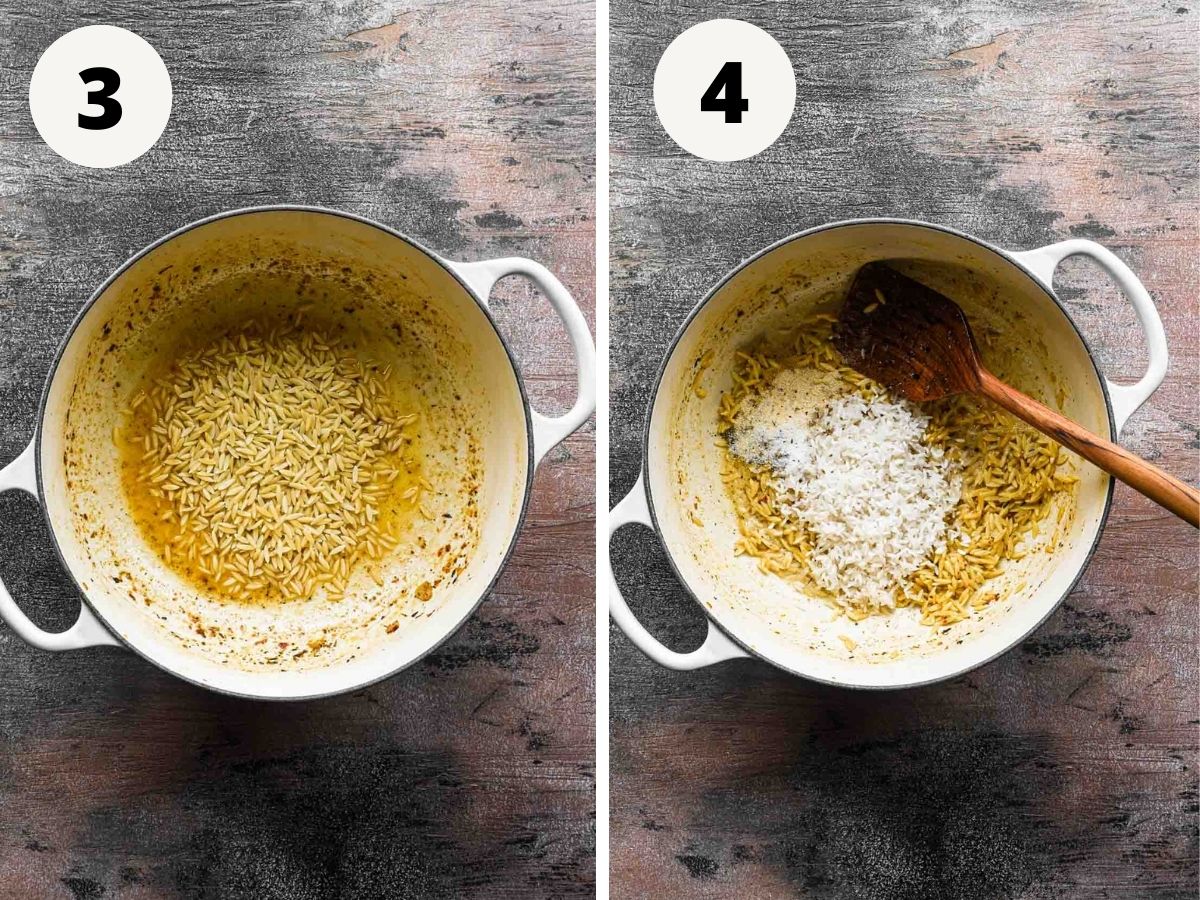 3

4