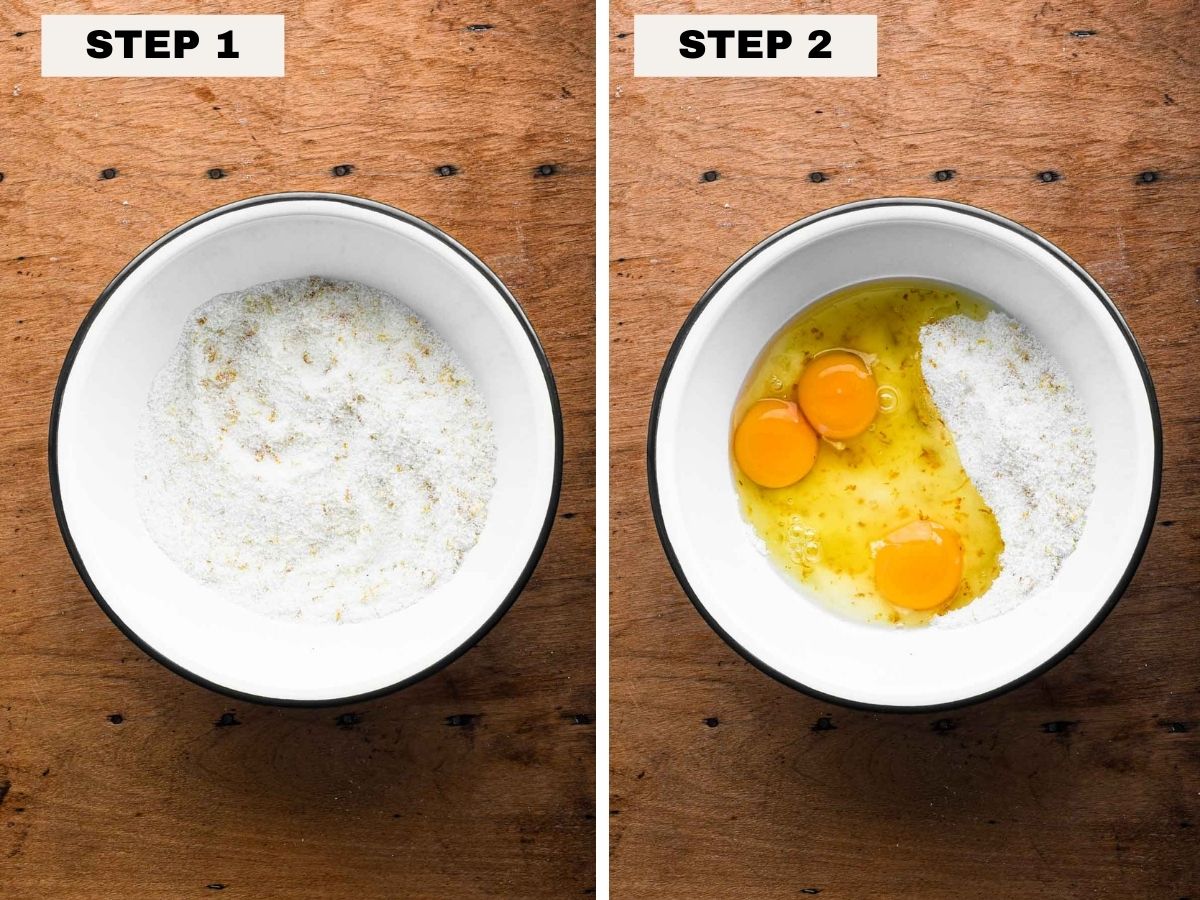 STEP 1

STEP 2