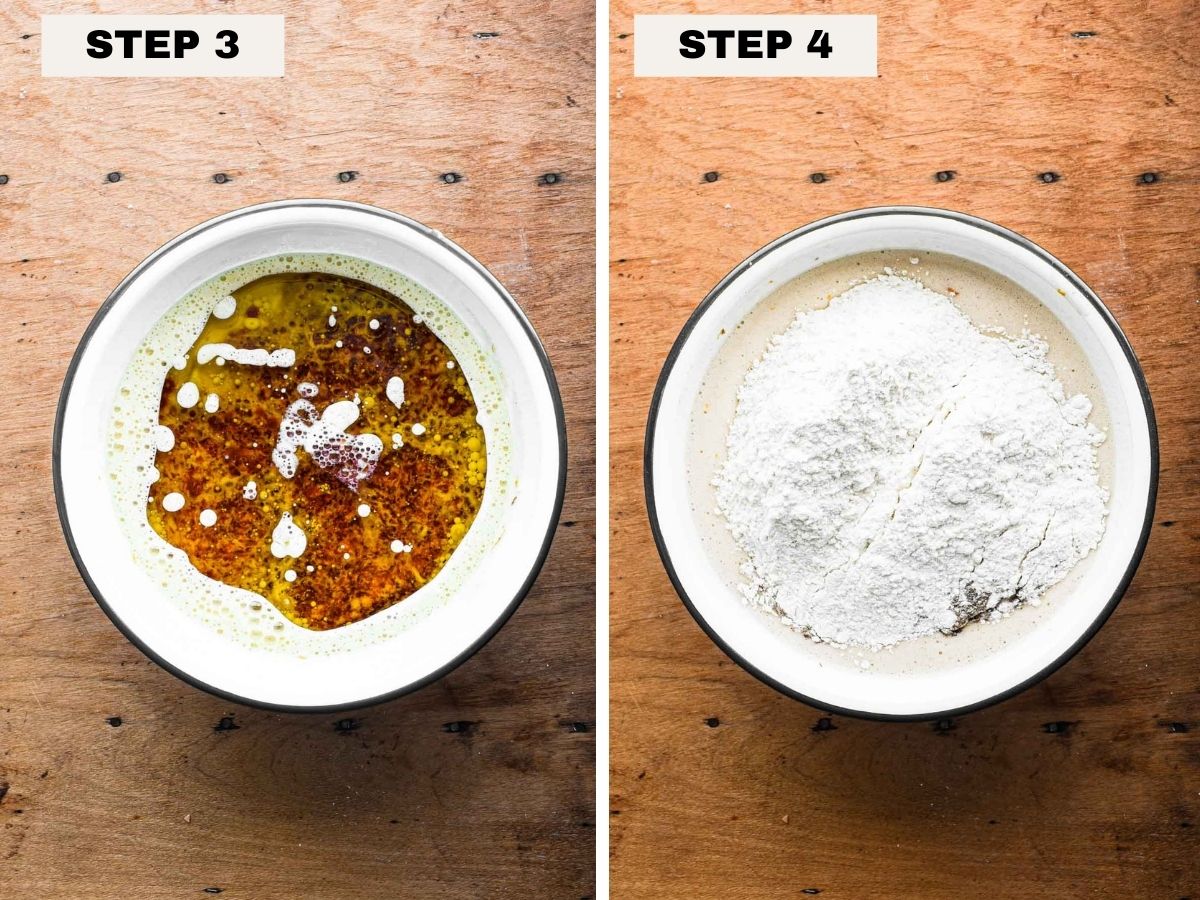 STEP 3

STEP 4