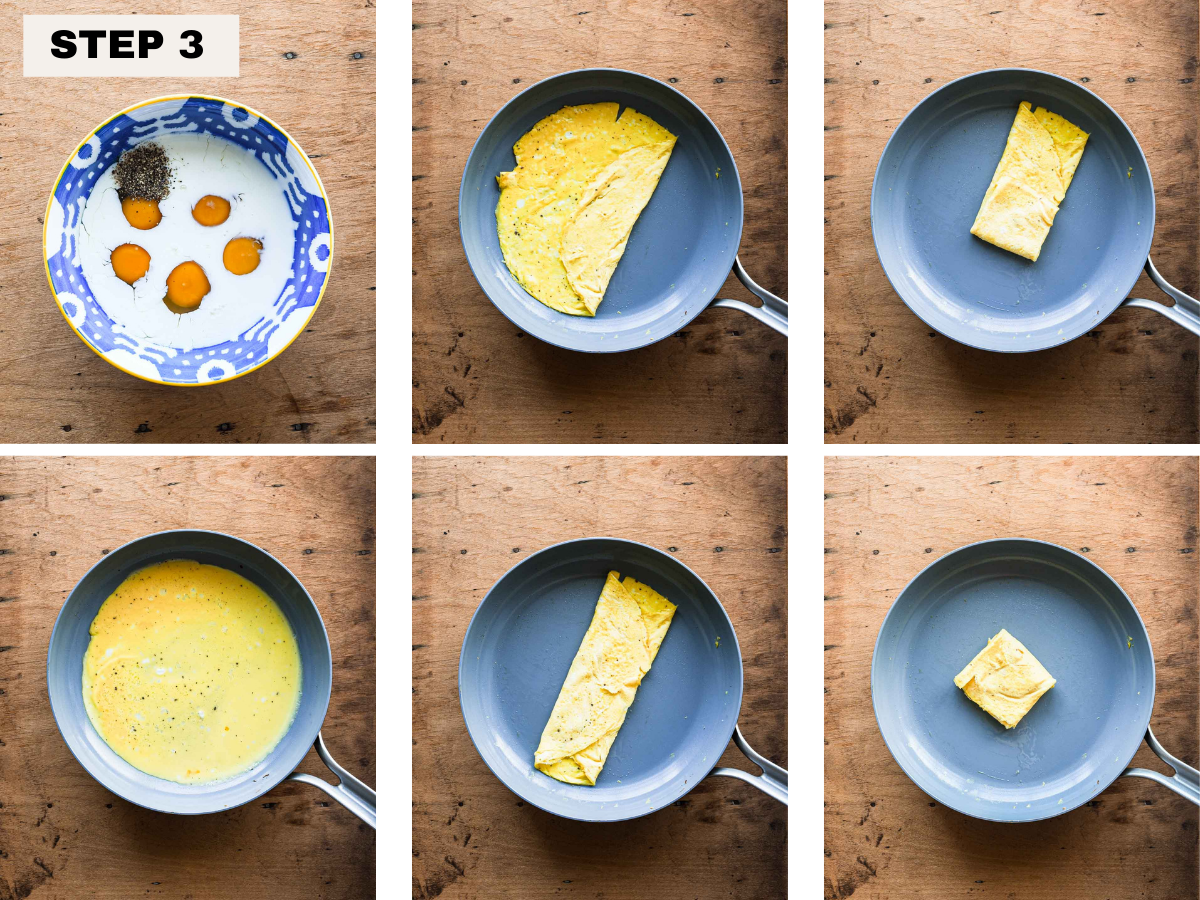 STEP 3