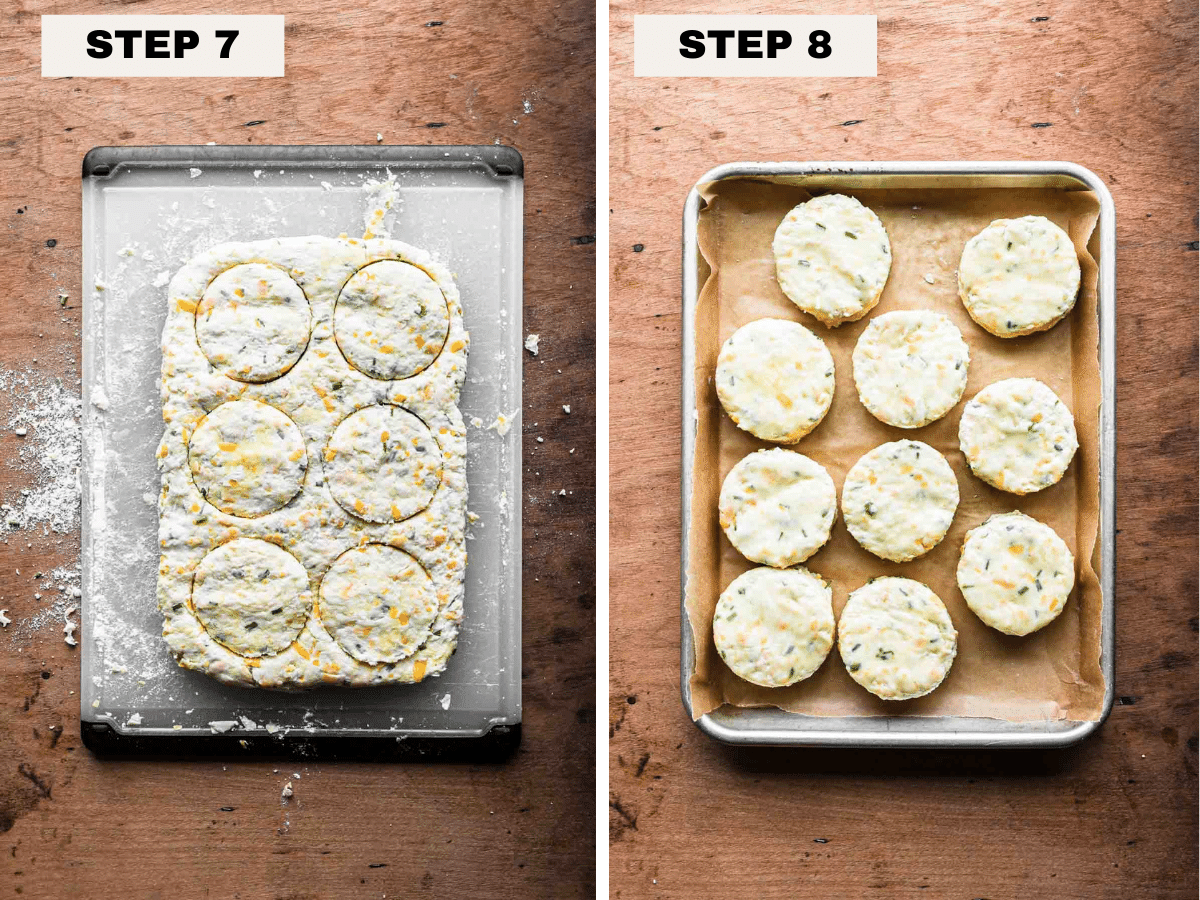 STEP 7

STEP 8