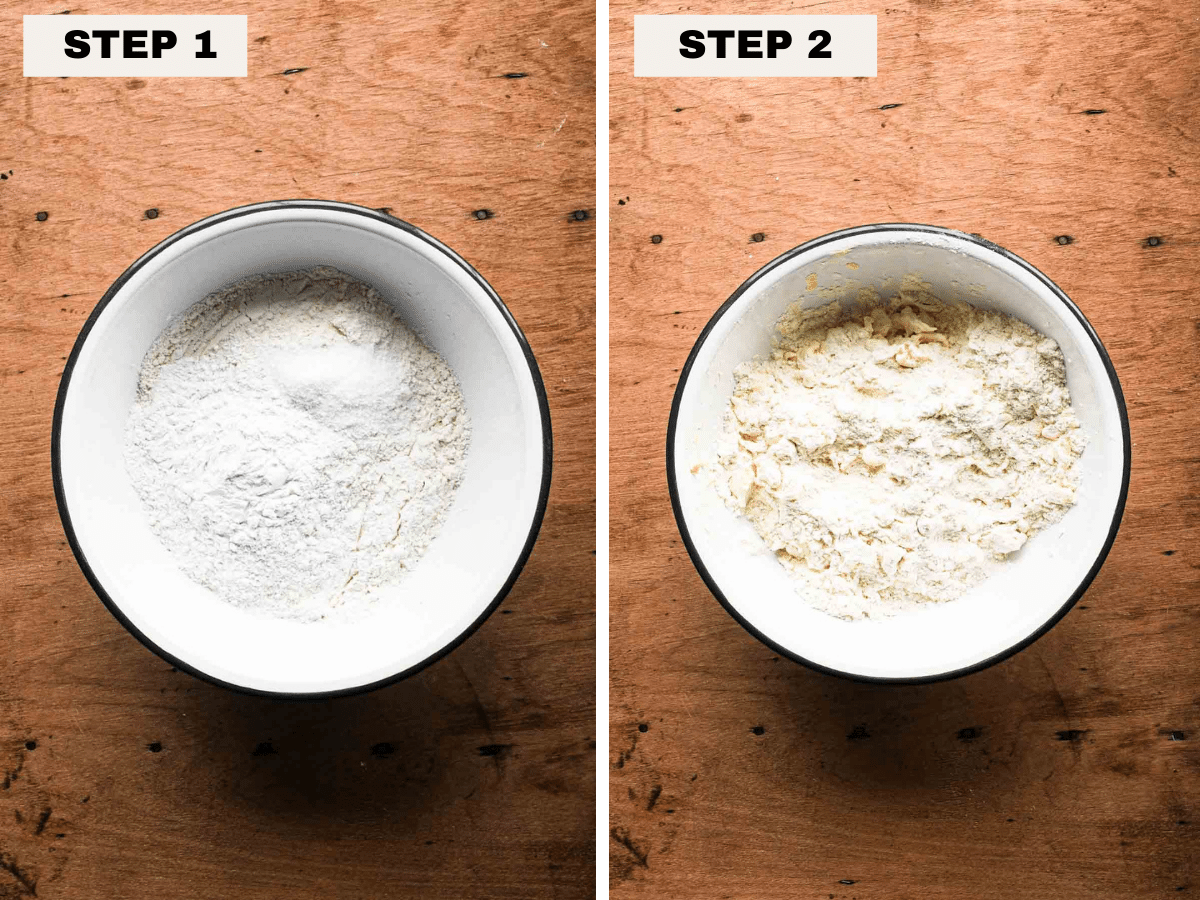 STEP 1

STEP 2